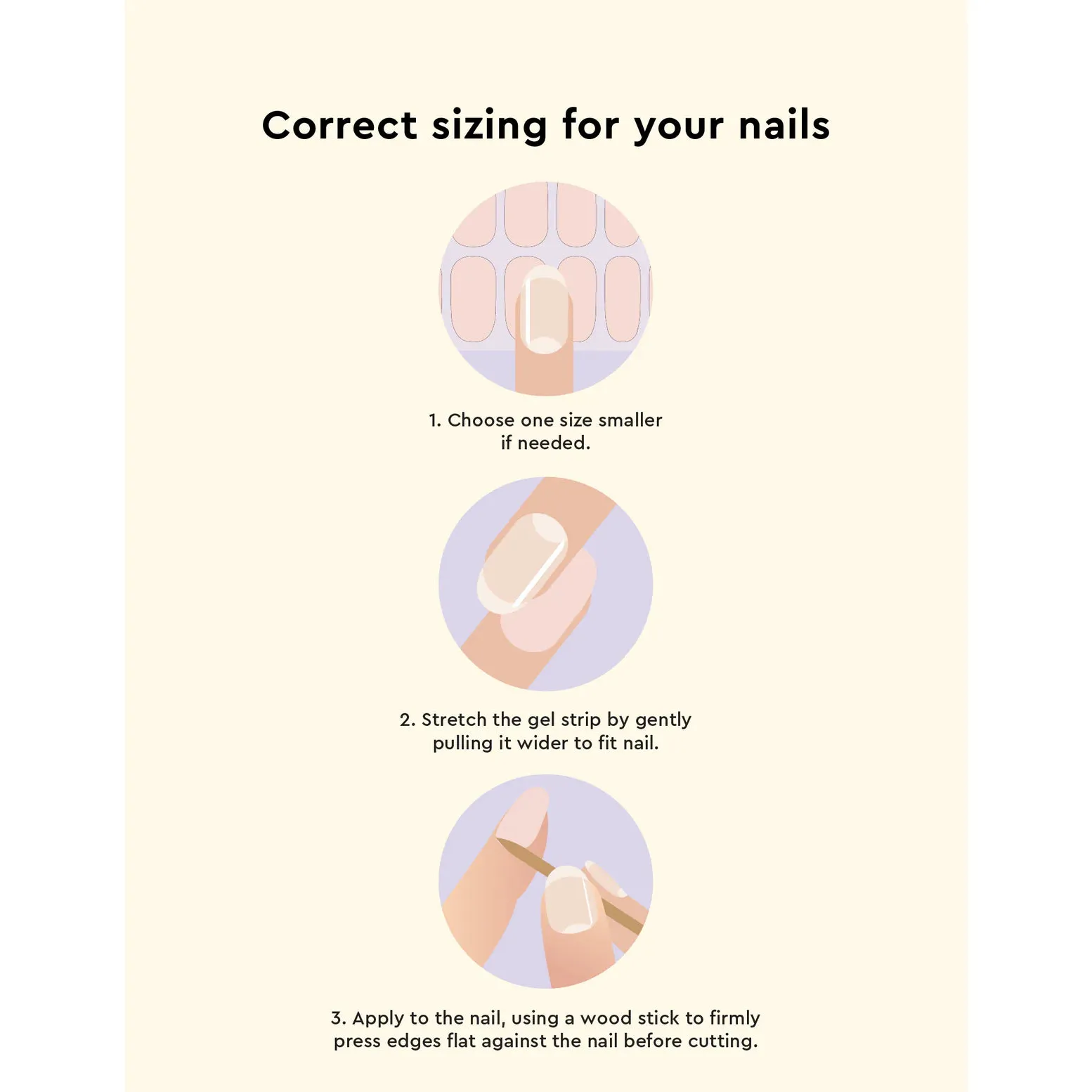 Correct sizing for your nails

1. Choose one size smaller if needed.

2. Stretch the gel strip by gently pulling it wider to fit nail.

3. Apply to the nail, using a wood stick to firmly press edges flat against the nail before cutting.